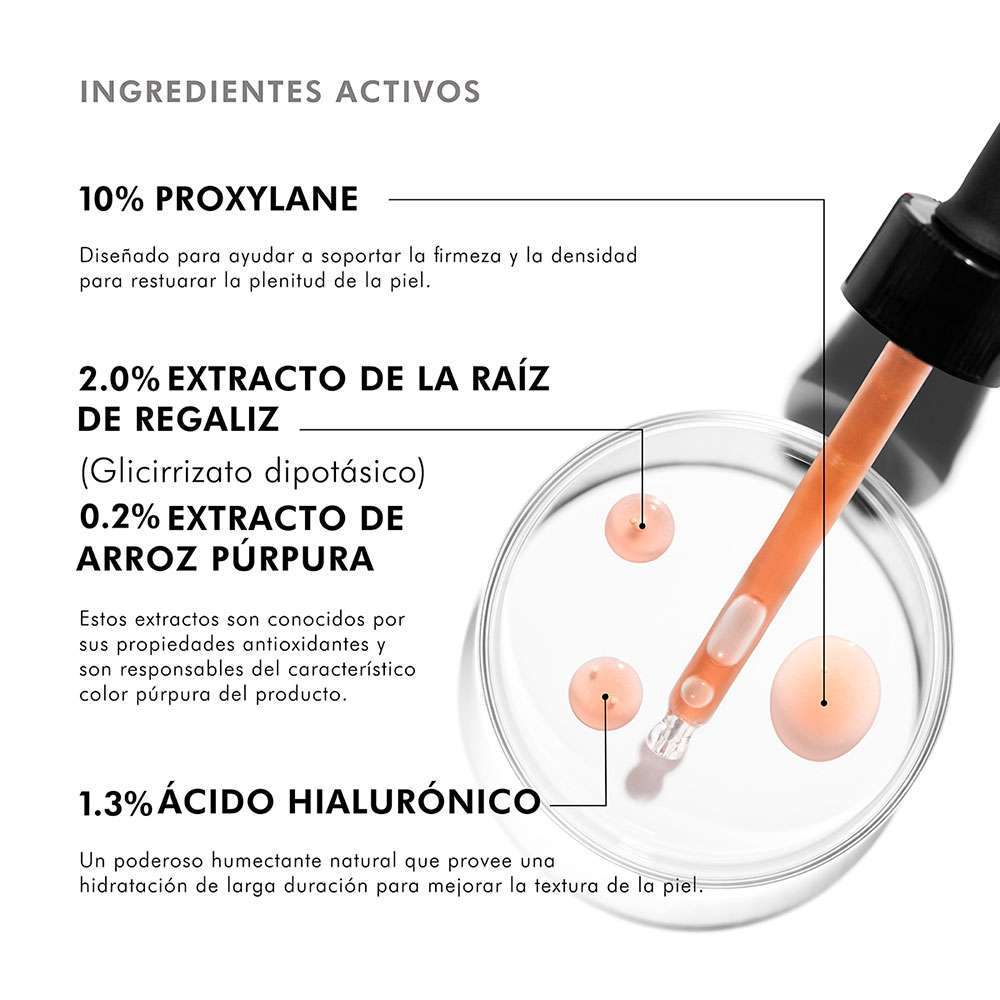 INGREDIENTES ACTIVOS

10% PROXYLANE

Diseñado para ayudar a soportar la firmeza y la densidad para restuarar la plenitud de la piel.

2.0% EXTRACTO DE LA RAÍZ DE REGALIZ

(Glicirrizato dipotásico)

0.2% EXTRACTO DE ARROZ PÚRPURA

Estos extractos son conocidos por sus propiedades antioxidantes y son responsables del característico color púrpura del producto.

1.3% ÁCIDO HIALURÓNICO

Un poderoso humectante natural que provee una hidratación de larga duración para mejorar la textura de la piel.